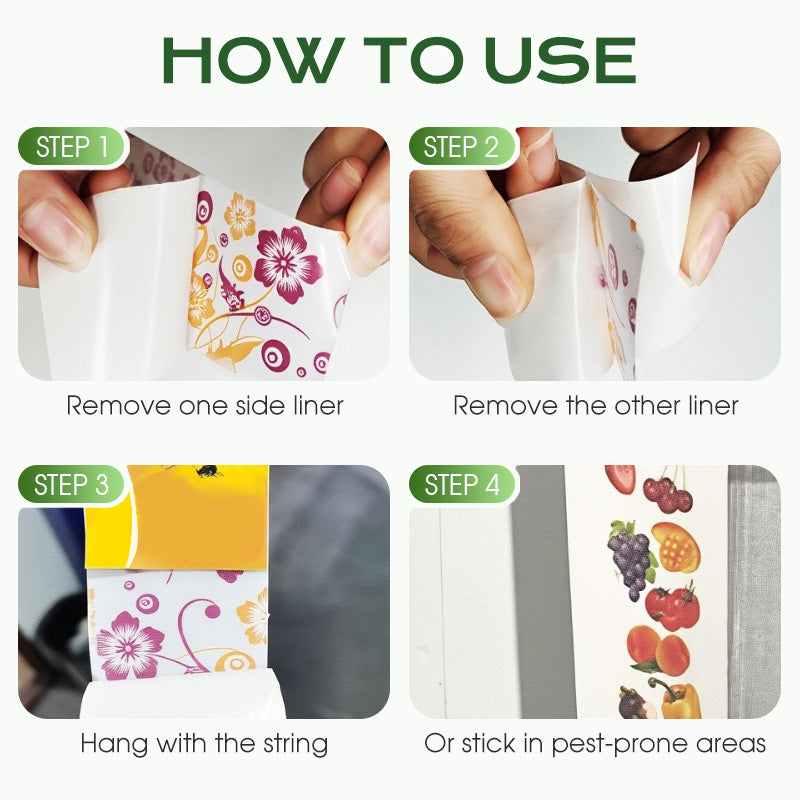 HOW TO USE

STEP 1

Remove one side liner

STEP 2

Remove the other liner

STEP 3

Hang with the string

STEP 4

Or stick in pest-prone areas