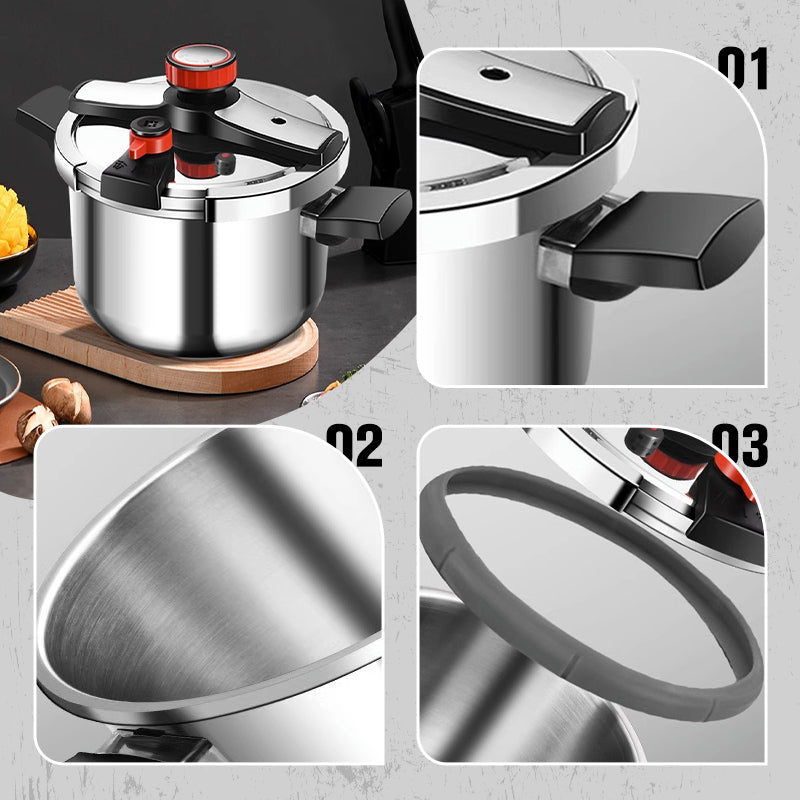 01

02

03